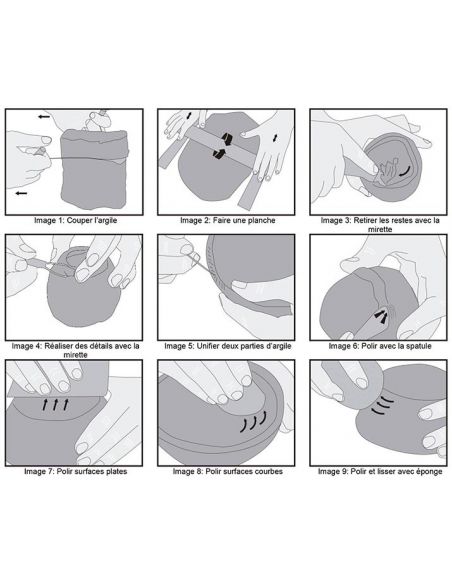 Image 1: Couper l'argile

Image 2: Faire une planche

Image 3: Retirer les restes avec la mirette

Image 4: Réaliser des détails avec la mirette

Image 5: Unifier deux parties d'argile

Image 6: Polir avec la spatule

Image 7: Polir surfaces plates

Image 8: Polir surfaces courbes

Image 9: Polir et lisser avec éponge